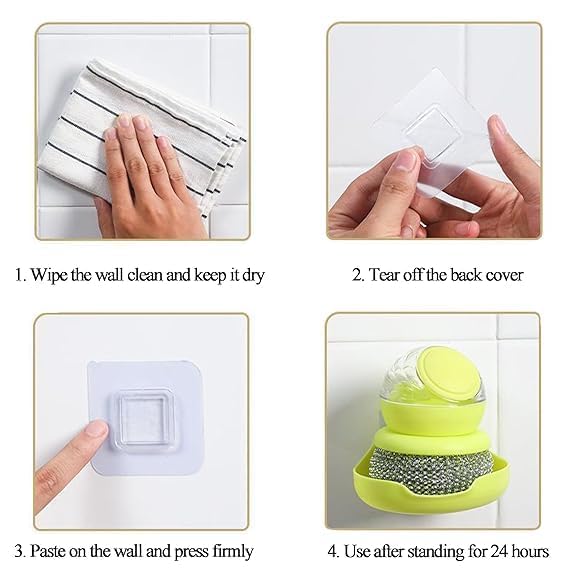 1. Wipe the wall clean and keep it dry

2. Tear off the back cover

3. Paste on the wall and press firmly

4. Use after standing for 24 hours