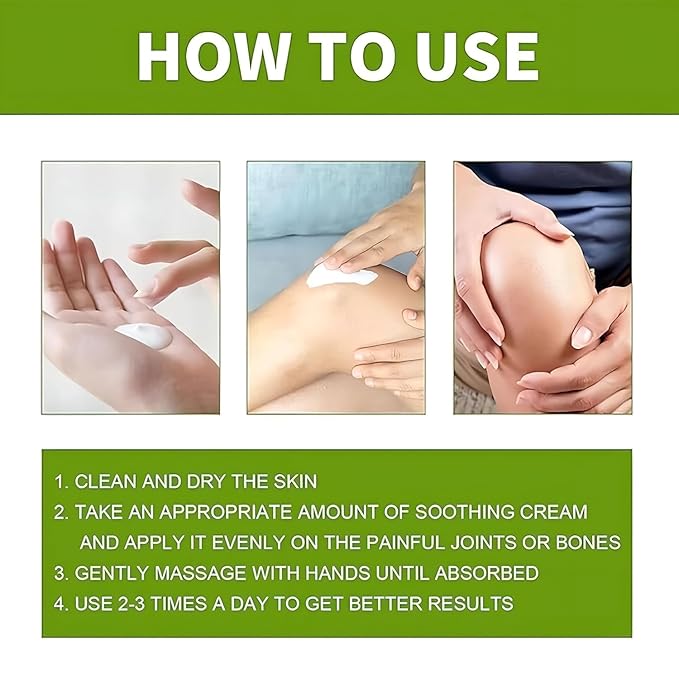 HOW TO USE

1. CLEAN AND DRY THE SKIN
2. TAKE AN APPROPRIATE AMOUNT OF SOOTHING CREAM AND APPLY IT EVENLY ON THE PAINFUL JOINTS OR BONES
3. GENTLY MASSAGE WITH HANDS UNTIL ABSORBED
4. USE 2-3 TIMES A DAY TO GET BETTER RESULTS